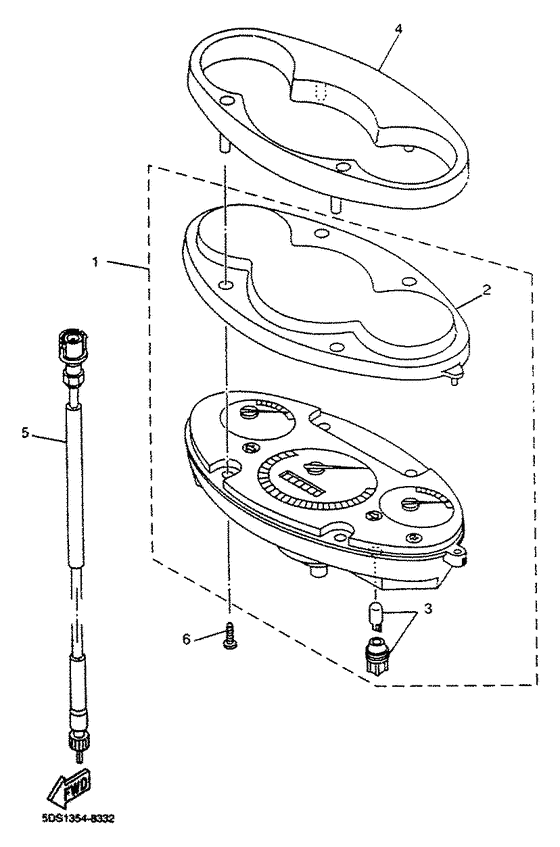 4
1
2
5
3
6
FWD
5DS1354-8332