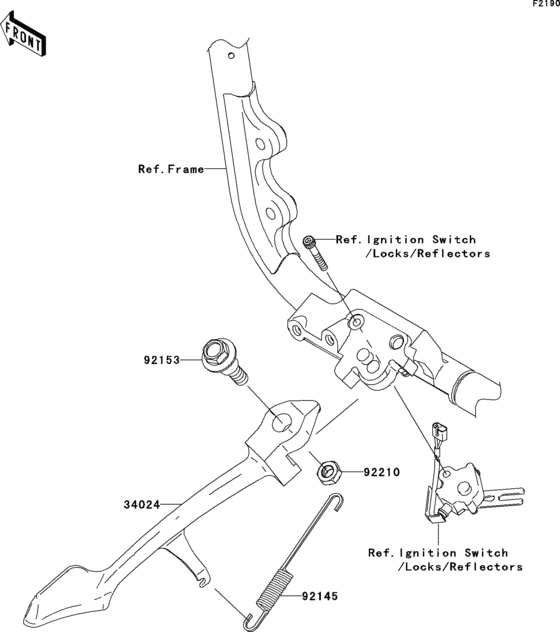 F2190

FRONT

Ref.Frame

Ref.Ignition Switch /Locks/Reflectors

92153

92210

34024

Ref.Ignition Switch /Locks/Reflectors

92145