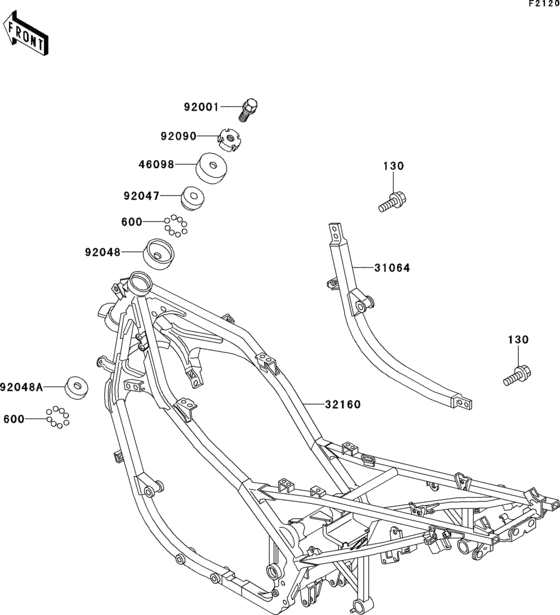 F2120

FRONT

92001

92090

46098

92047

600

92048

130

31064

130

92048A

600

32160