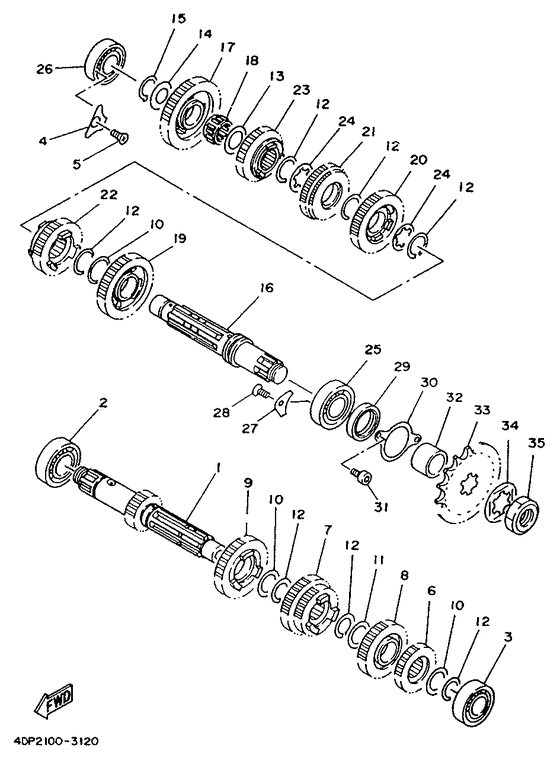 15
14
17
18
13
23
12
24
21
12
20
24
12
26
4
5
22
12
10
19
16
25
29
30
32
33
34
35
28
27
31
2
1
9
10
12
7
12
11
8
6
10
12
3
FWD
4DP2100-3120