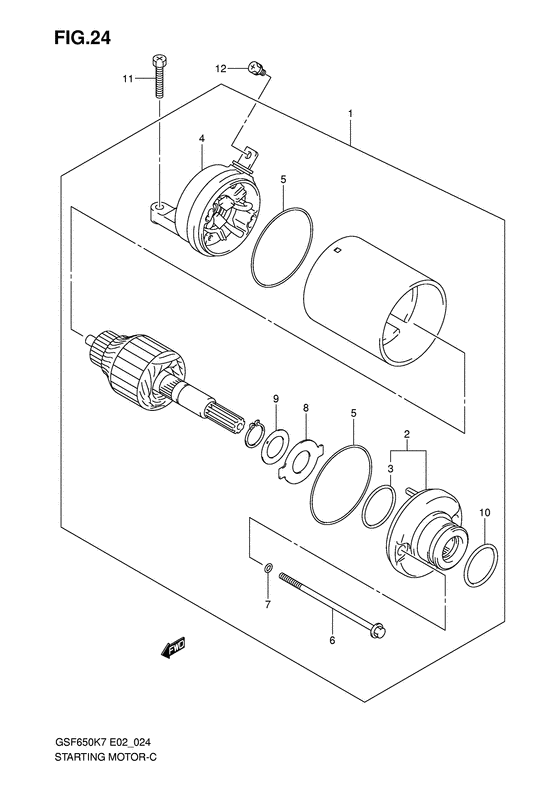 FIG.24

11
12
1
4
5
9
8
5
2
3
10
7
6
FWD

GSF650K7 E02_024
STARTING MOTOR-C