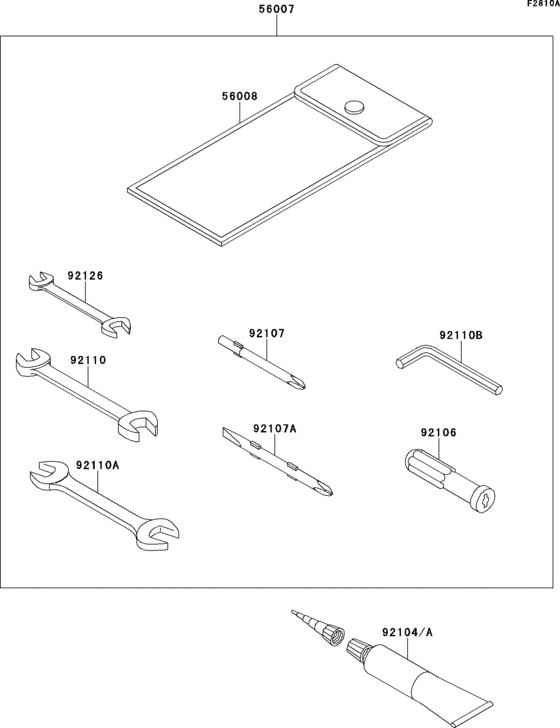 F2810A

56007

56008

92126

92107

92110B

92110

92107A

92106

92110A

92104/A