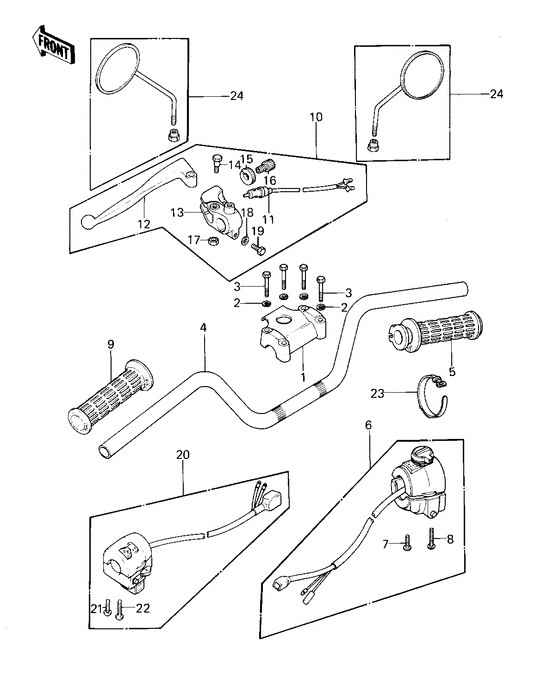 FRONT

24

24

10

14 15

16

13

18

11

12

17

19

3

3

2

2

4

9

1

5

23

6

20

7

8

21

22