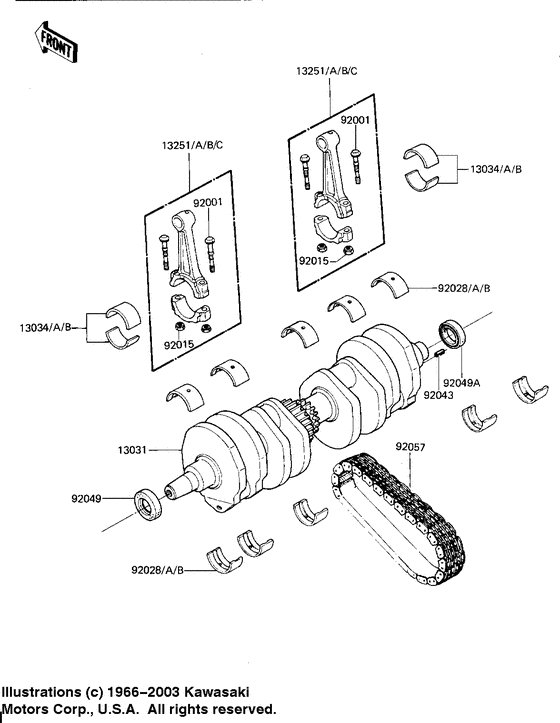 FRONT

13251/A/B/C

92001

13034/A/B

13251/A/B/C

92001

92015

92028/A/B

13034/A/B

92015

92049A

92043

13031

92057

92049

92028/A/B

Illustrations (c) 1966–2003 Kawasaki Motors Corp., U.S.A. All rights reserved.