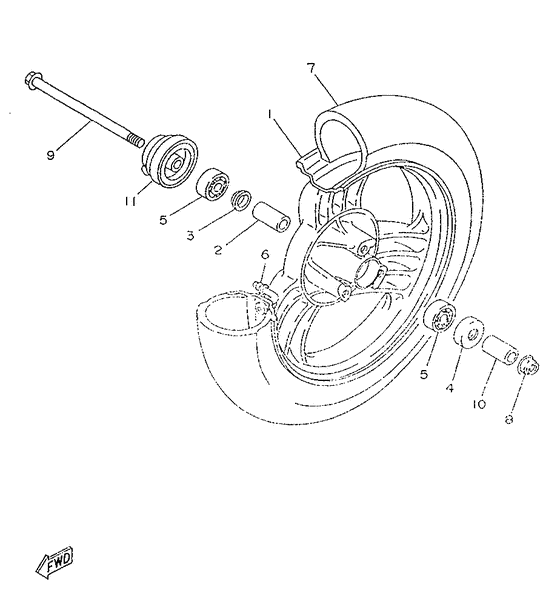 7
1
9
11
5
3
2
6
5
4
10
8
FWD