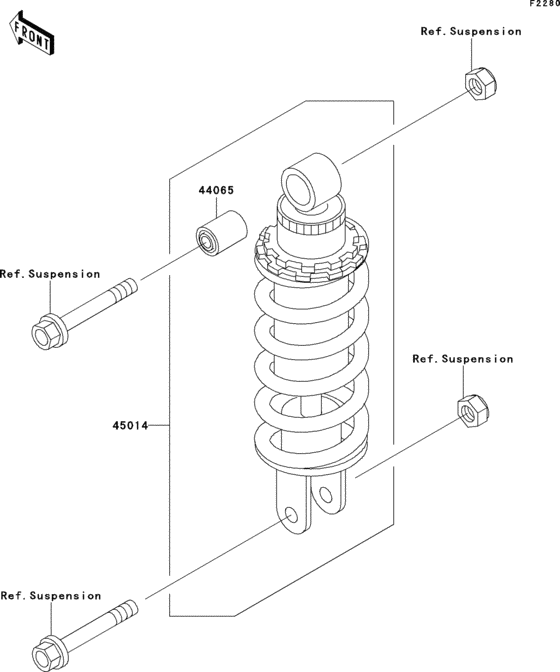 F2280

FRONT

Ref.Suspension

44065

Ref.Suspension

Ref.Suspension

45014

Ref.Suspension