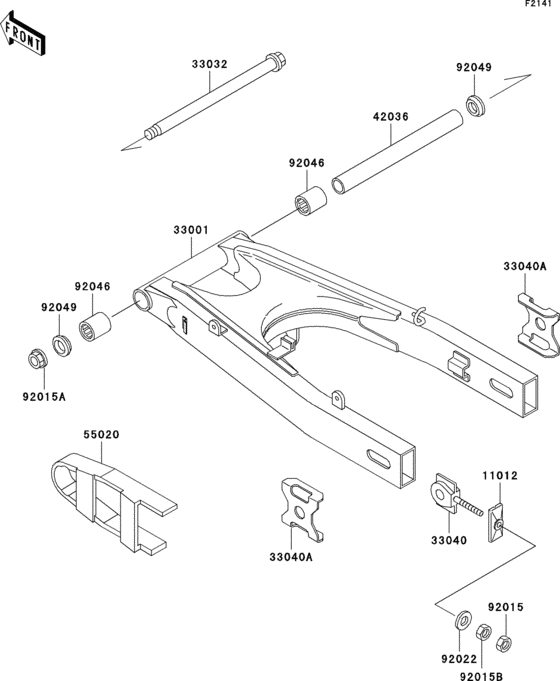 F2141

FRONT

33032

92049

42036

92046

33001

33040A

92046

92049

92015A

55020

11012

33040

33040A

92015

92022

92015B