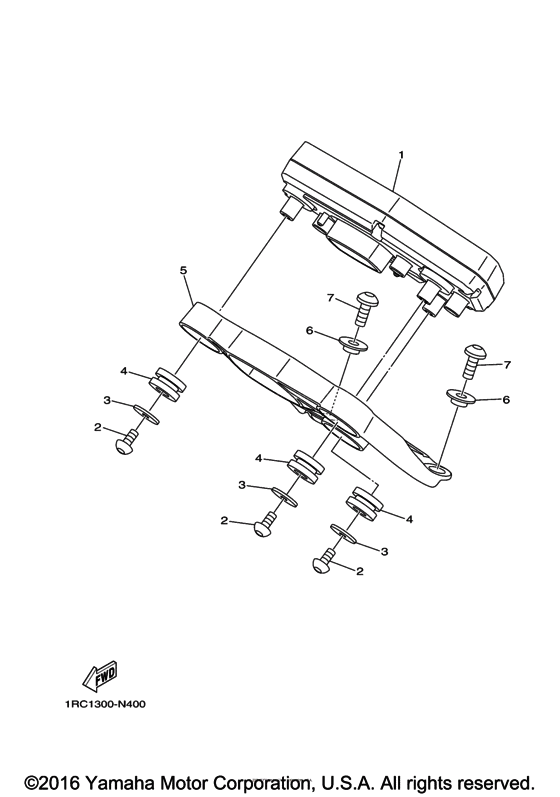 1
5
7
6
7
6
4
3
2
4
3
2
4
3
2
FWD
1RC1300-N400
©2016 Yamaha Motor Corporation, U.S.A. All rights reserved.