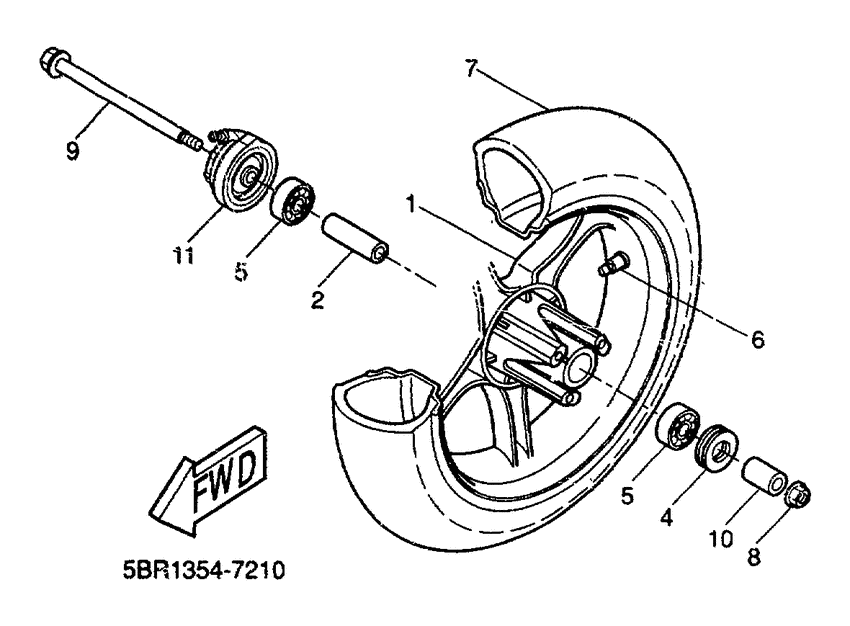 7
9
1
11
5
2
6
FWD
5
4
10
8
5BR1354-7210