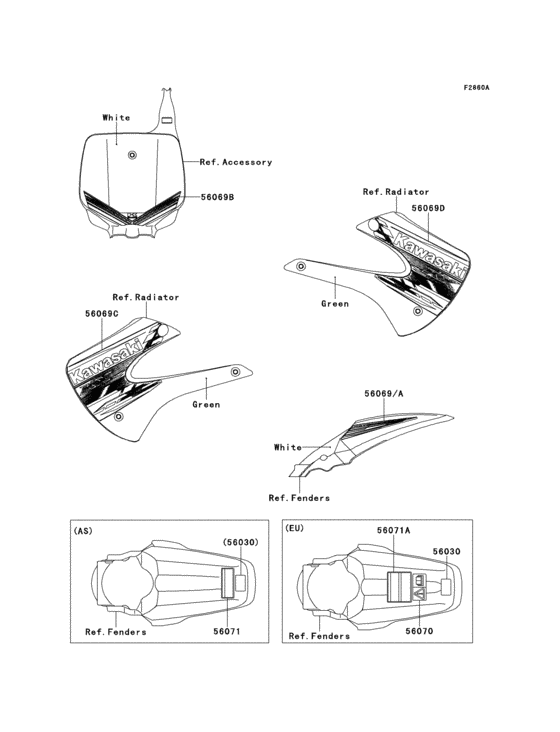 F2860A

White

Ref.Accessory

56069B

Ref.Radiator

56069D

Kawasaki

Green

Ref.Radiator

56069C

Kawasaki

Green

56069/A

White

Ref.Fenders

(AS)

(56030)

Ref.Fenders

56071

(EU)

56071A

56030

Ref.Fenders

56070