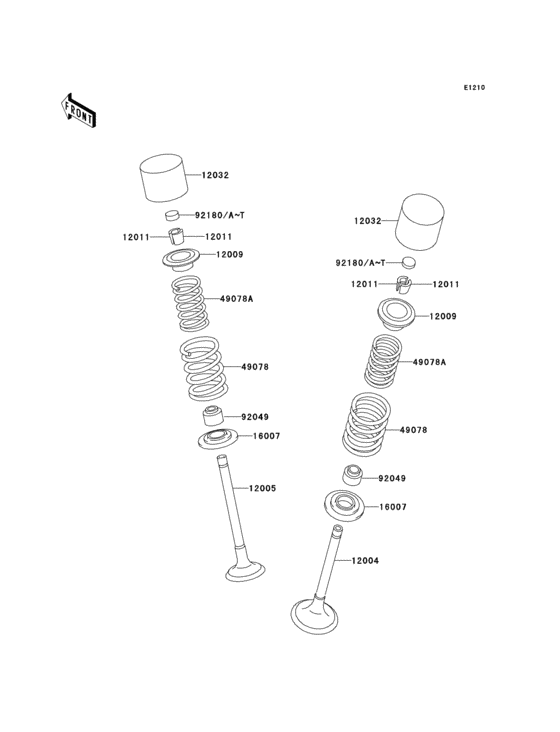 E1210

FRONT

12032
92180/A~T
12011
12011
12009
49078A
49078
92049
16007
12005

12032
92180/A~T
12011
12011
12009
49078A
49078
92049
16007
12004