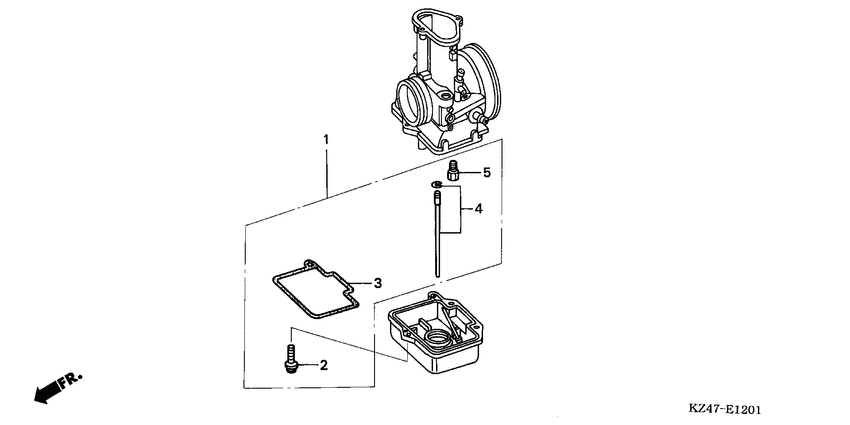 1
5
4
3
2
FR.
KZ47-E1201