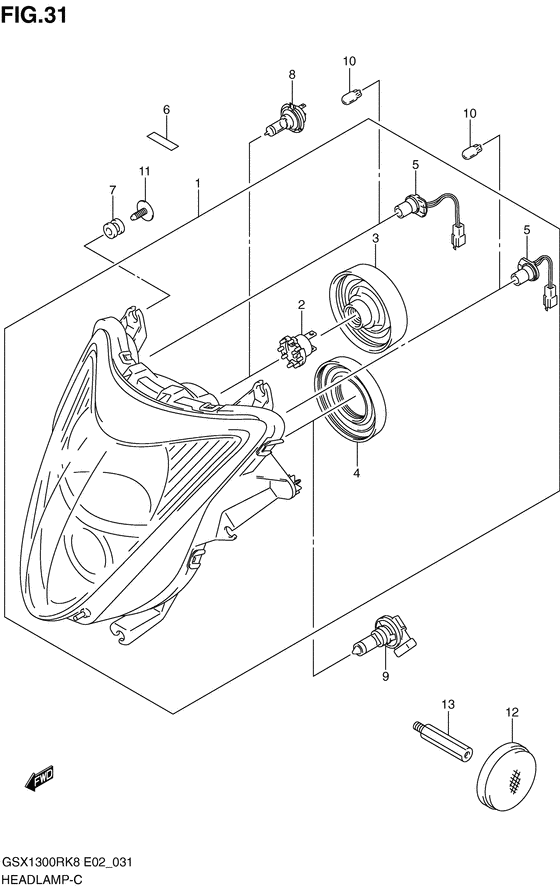 FIG.31

10
8
6
10
11
7
1
5
3
5
2
4
9
13
12
FWD

GSX1300RK8 E02_031
HEADLAMP-C