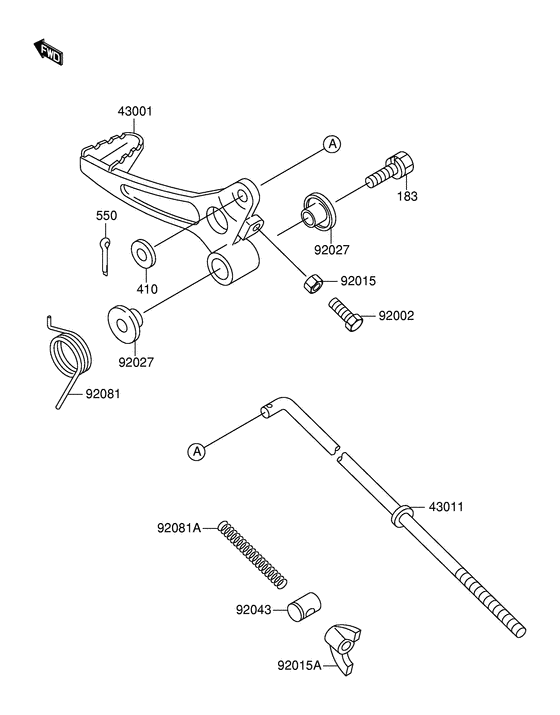 FWD

43001

A

183

550

92027

410

92015

92002

92027

92081

A

43011

92081A

92043

92015A