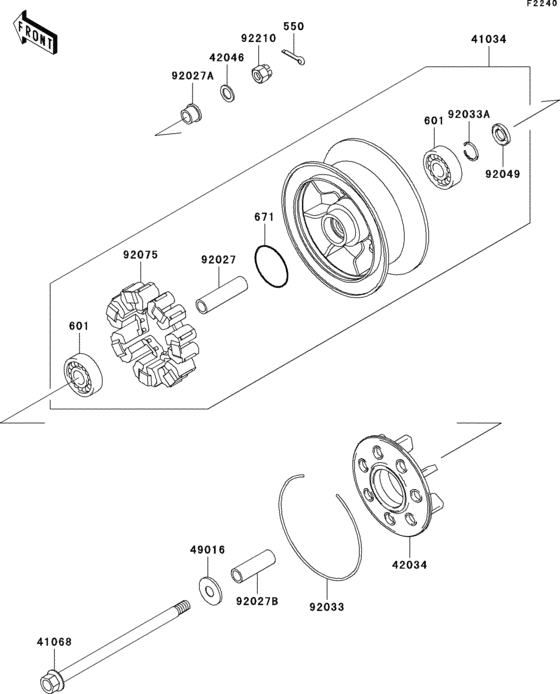 F2240

FRONT

550
92210
42046
92027A
41034
601
92033A
92049
671
92075
92027
601
49016
92027B
92033
42034
41068