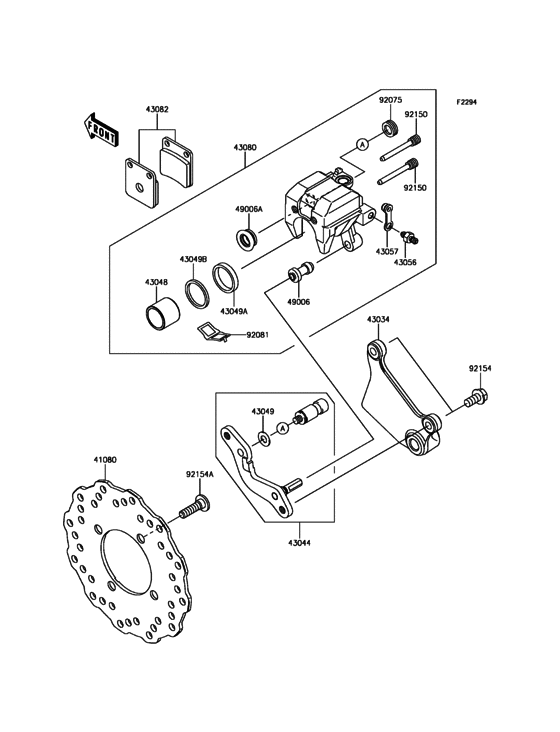 F2294

FRONT

43082

43080

92075

92150

A

92150

49006A

43057

43056

43049B

43048

43049A

49006

92081

43034

92154

43049

A

41080

92154A

43044