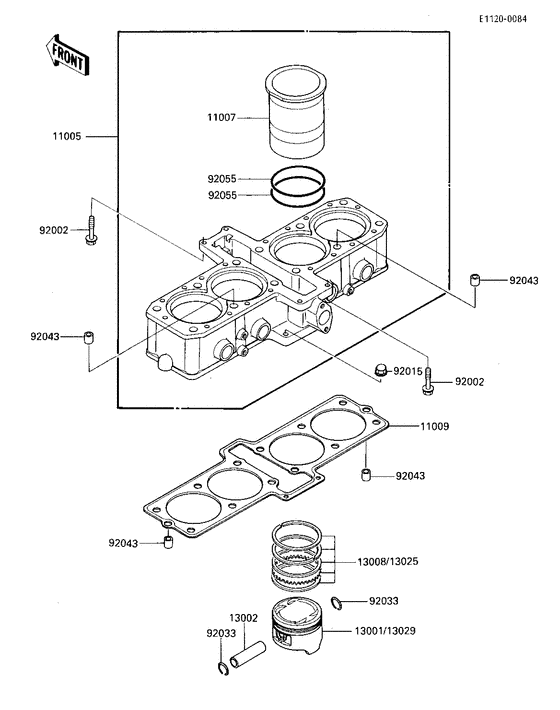 E1120-0084

FRONT

11007

11005

92055
92055

92002

92043

92043

92015

92002

11009

92043

92043

13008/13025

92033

13002

92033

13001/13029