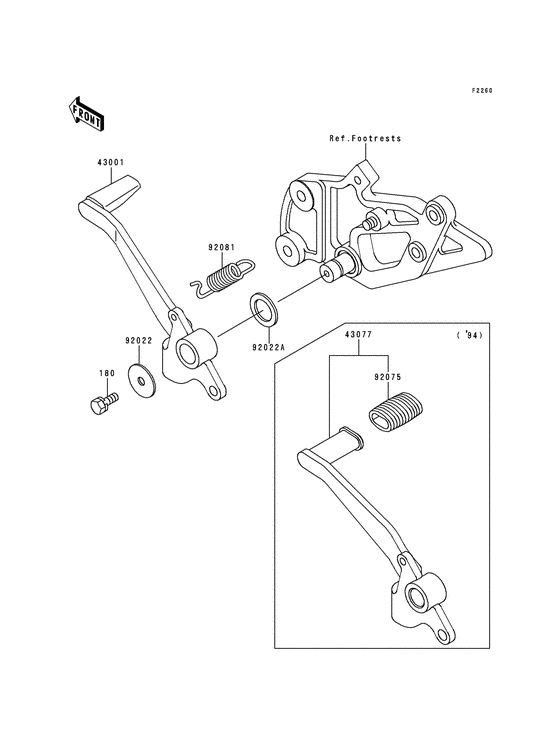 F2260

FRONT

Ref.Footrests

43001

92081

92022

92022A

180

43077

( '94)

92075