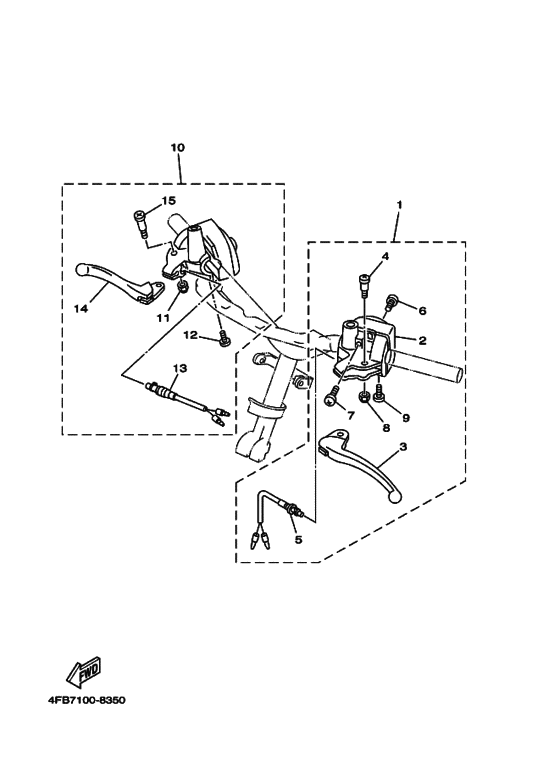 10

15

14

11

12

13

1

4

6

2

7

8

9

3

5

FWD

4FB7100-8350