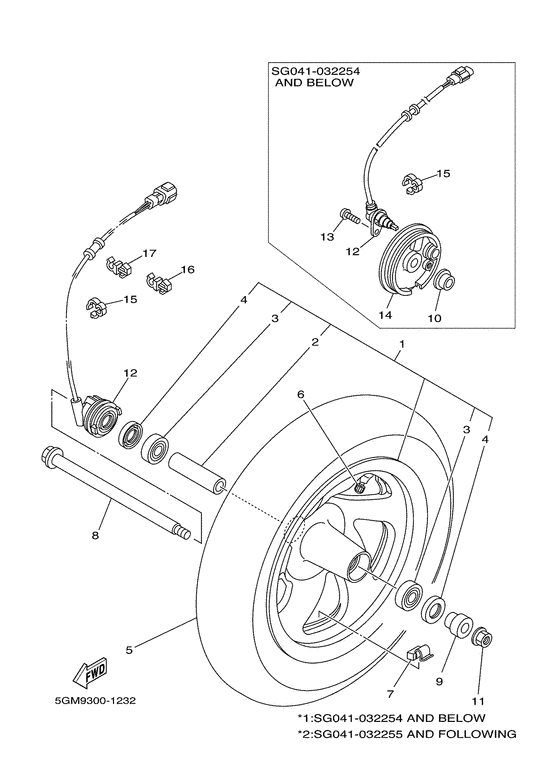 SG041-032254
AND BELOW

15
13
12
14
10
17
16
15
4
3
2
1
12
6
3
4
8
5
7
9
11
FWD
5GM9300-1232
*1:SG041-032254 AND BELOW
*2:SG041-032255 AND FOLLOWING