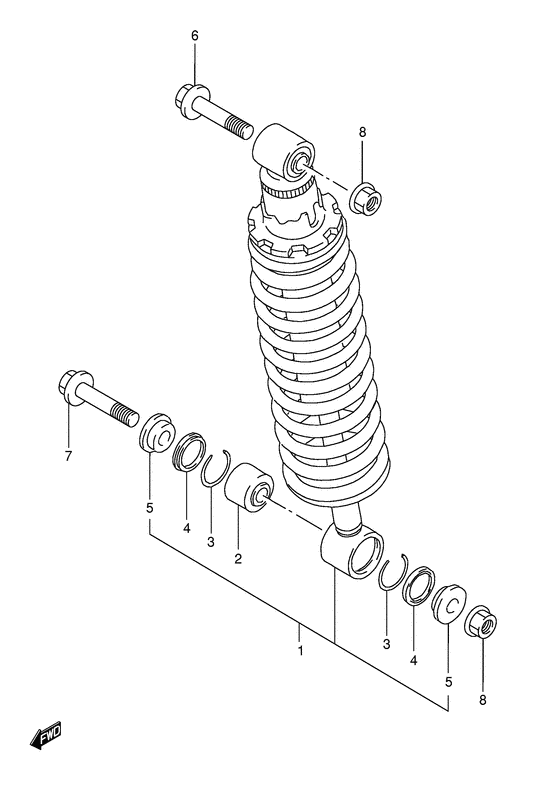 6
8
7
5
4
3
2
1
3
4
5
8
FWD