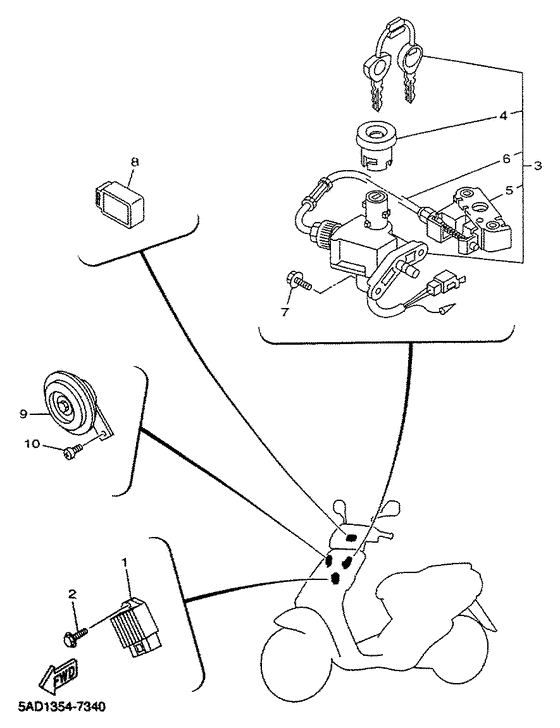 4
6
3
5
8
7
9
10
1
2
FWD
5AD1354-7340