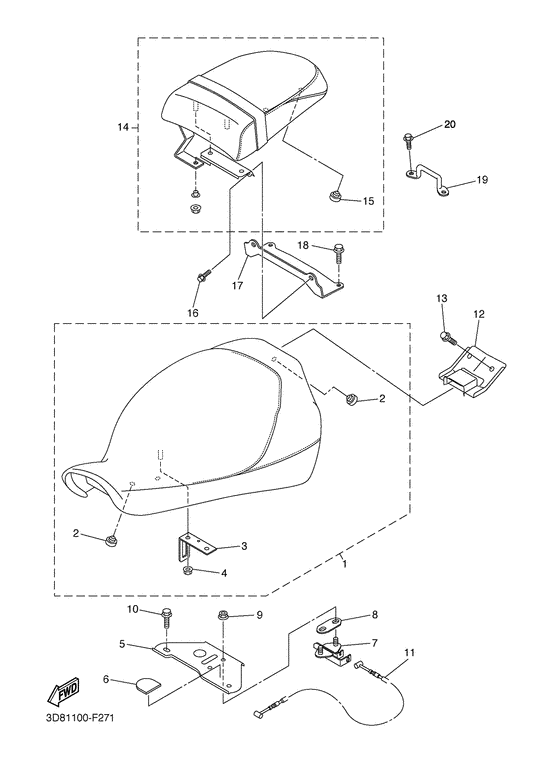 14
20
19
15
18
17
16
13
12
2
2
3
4
1
10
9
8
5
7
11
6
FWD
3D81100-F271