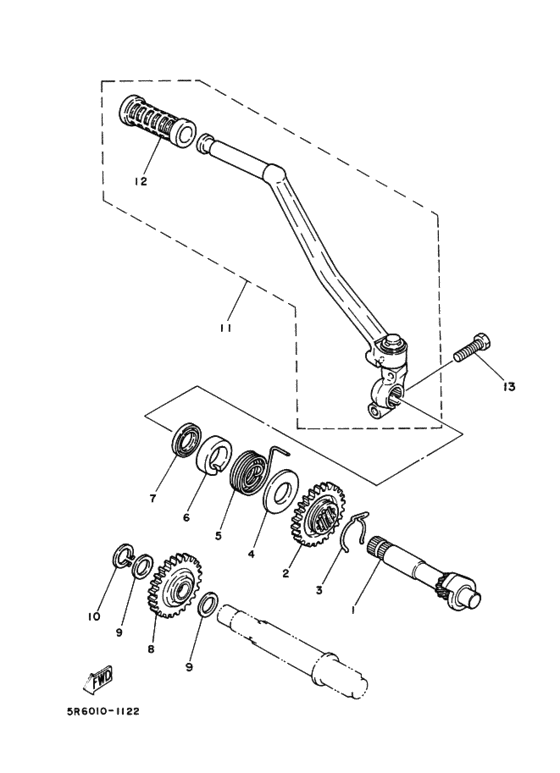 12
11
13
7
6
5
4
2
3
1
10
9
8
9
FWD
5R6010-1122