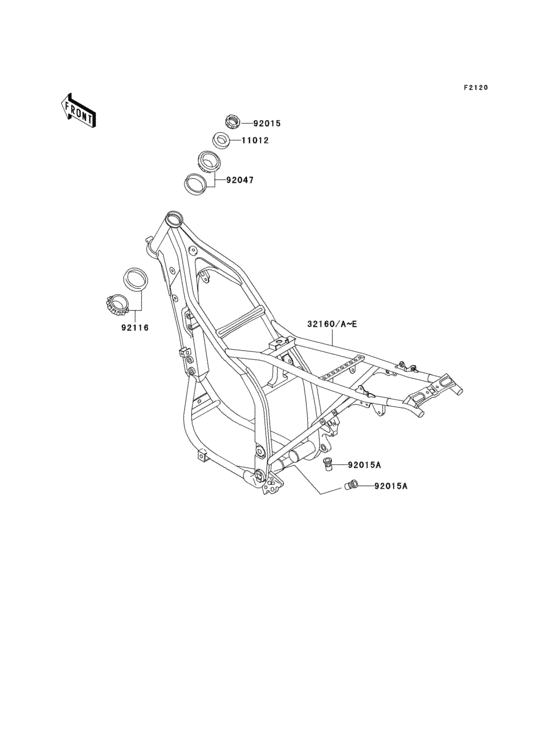 F2120

FRONT

92015

11012

92047

92116

32160/A~E

92015A

92015A