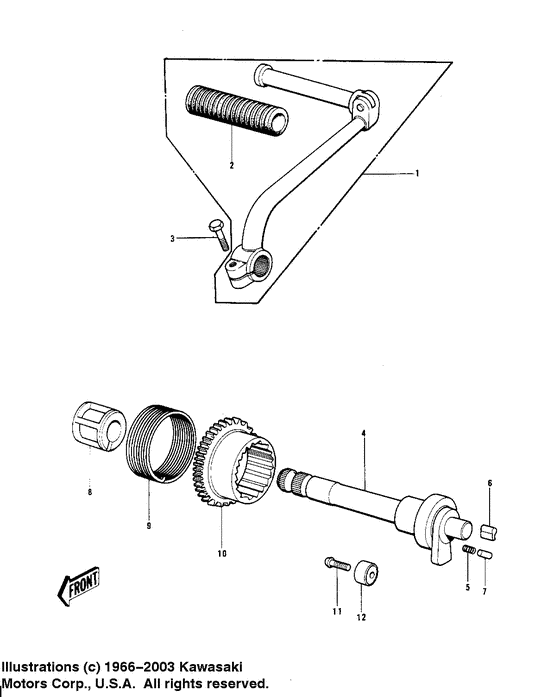 2

1

3

4

6

8

9

10

5

7

11

12

FRONT

Illustrations (c) 1966–2003 Kawasaki Motors Corp., U.S.A. All rights reserved.