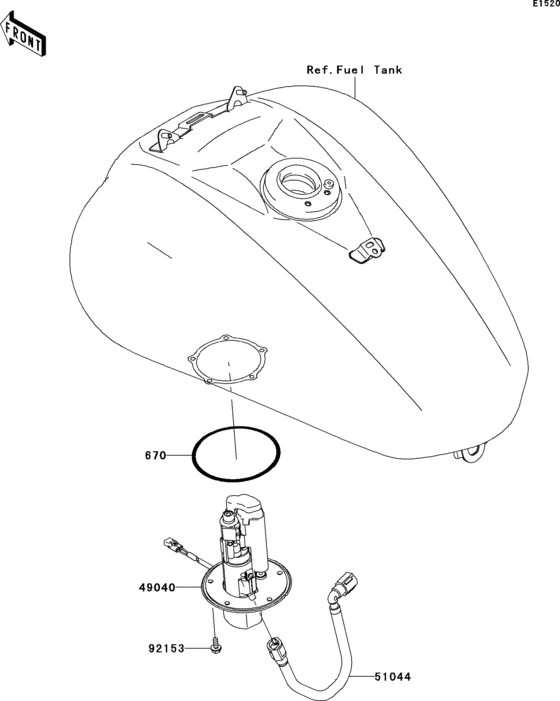 E1520

FRONT

Ref.Fuel Tank

670

49040

92153

51044