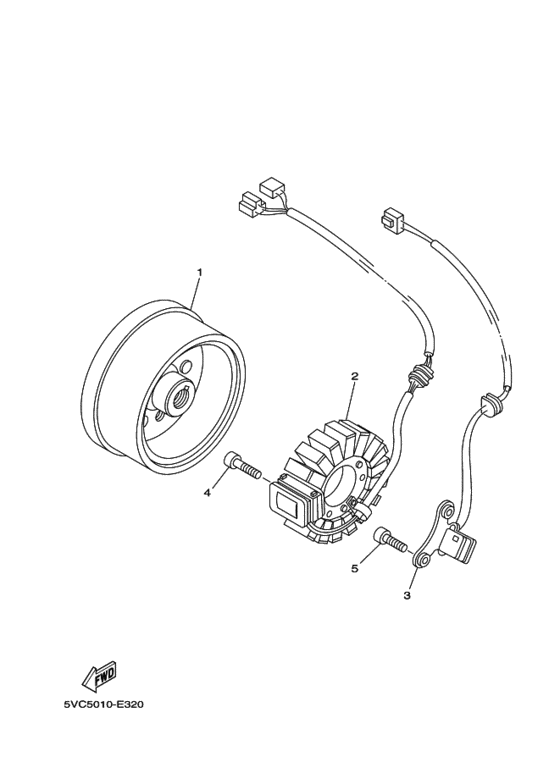 1

2

4

5

3

FWD

5VC5010-E320