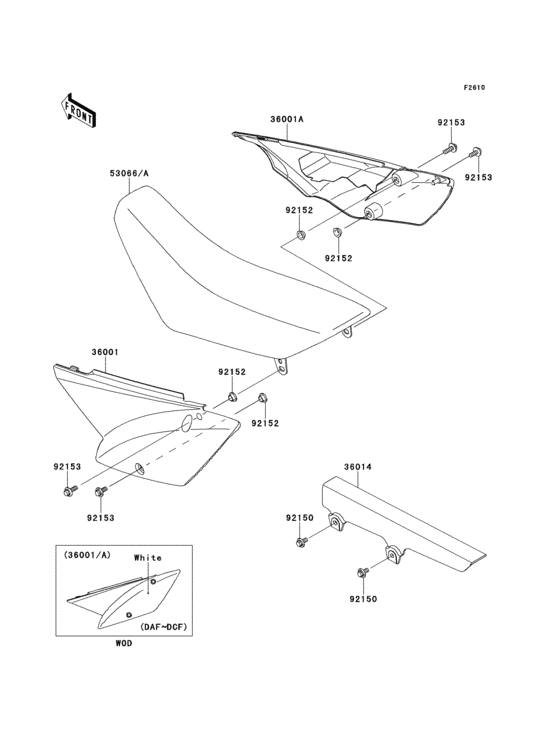 F2610

FRONT

36001A

92153

92153

53066/A

92152

92152

36001

92152

92152

92153

92153

36014

92150

92150

(36001/A)

White

(DAF~DCF)

WOD