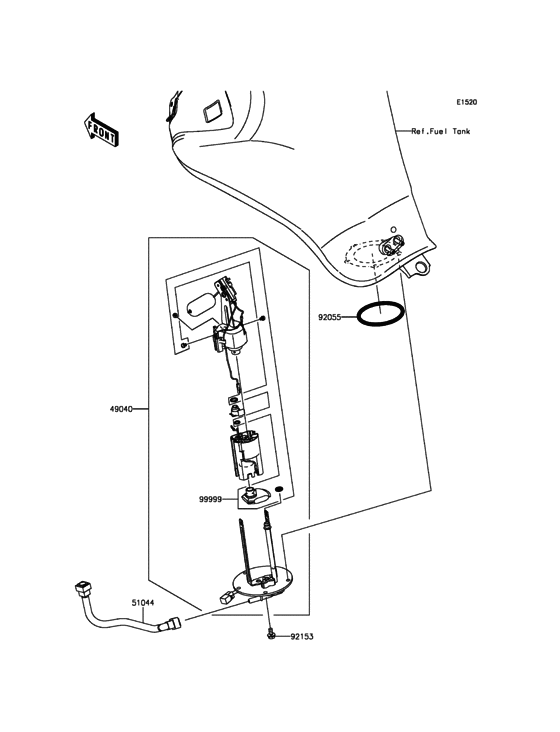 E1520

FRONT

Ref.Fuel Tank

92055

49040

99999

51044

92153