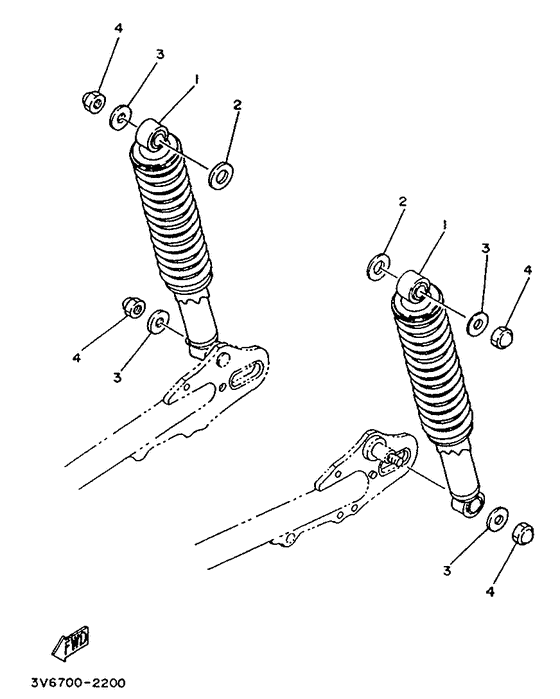 4
3
1
2
4
3
2
1
3
4
3
4
FWD
3V6700-2200