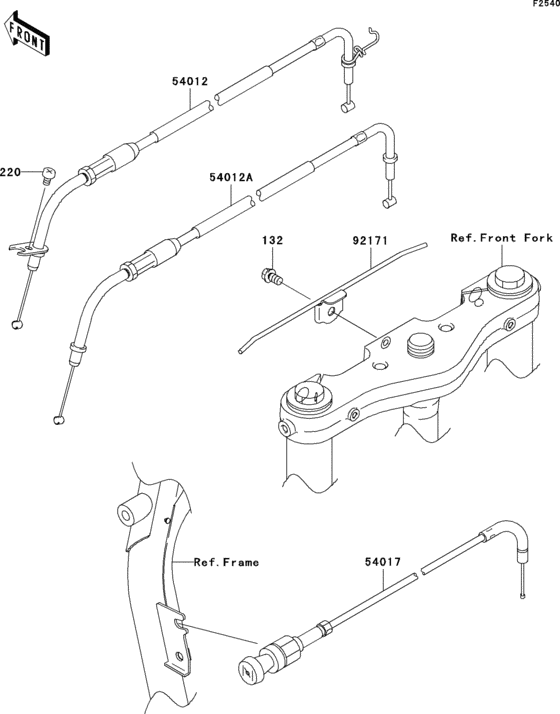 F2540

FRONT

54012

220

54012A

132

92171

Ref.Front Fork

Ref.Frame

54017