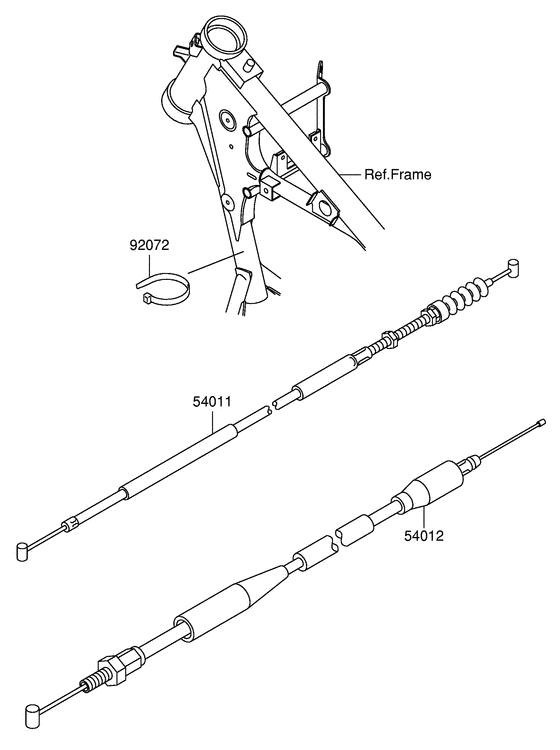 Ref.Frame

92072

54011

54012