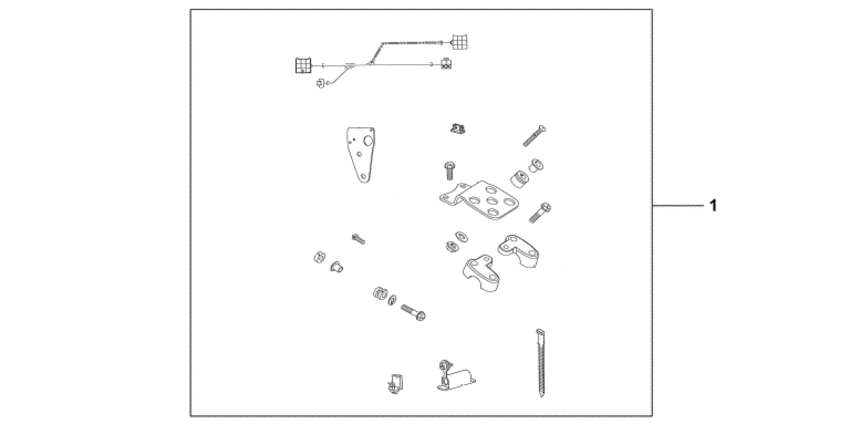 1