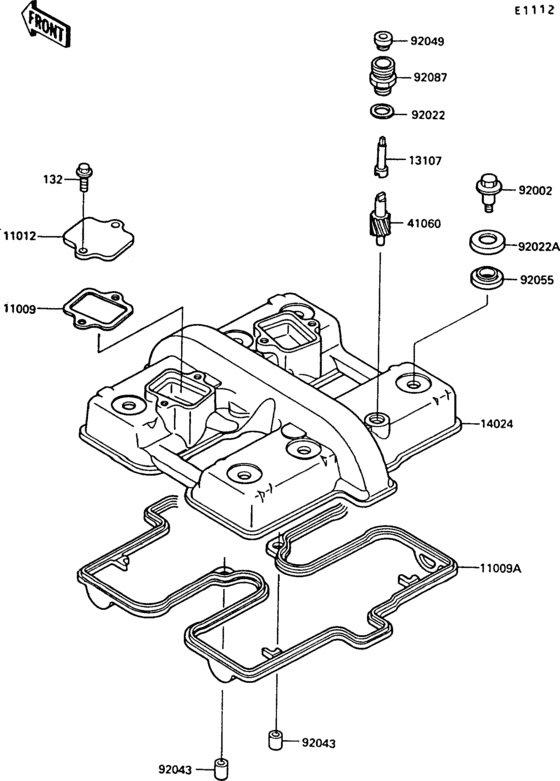 FRONT

E1112

92049
92087
92022
13107
132
92002
11012
41060
92022A
92055
11009
14024
11009A
92043
92043