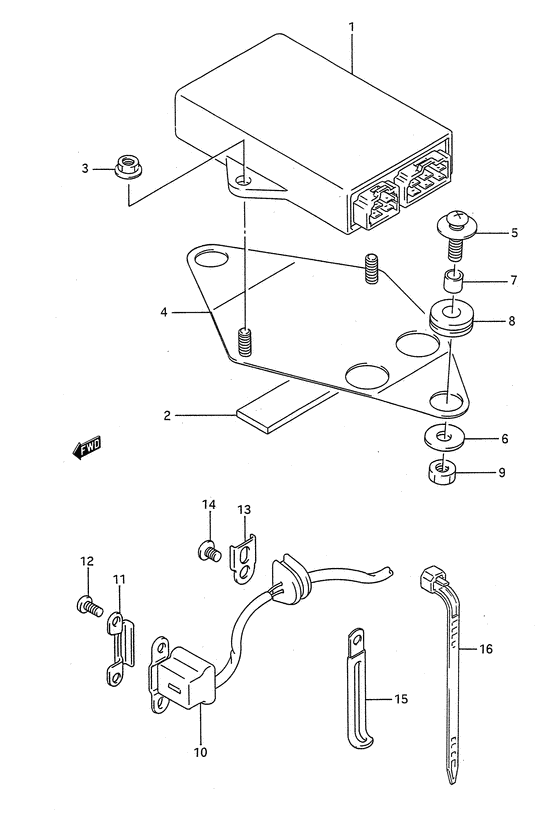 1
3
5
7
4
8
2
6
FWD
9
14
13
12
11
16
15
10