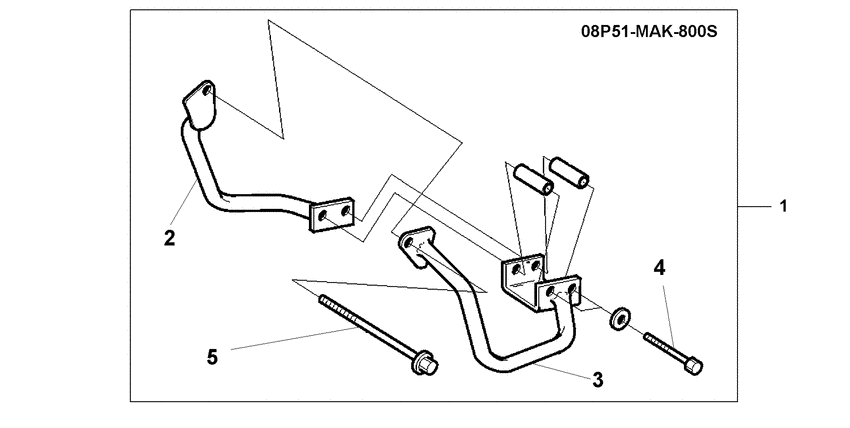 08P51-MAK-800S

1

2

4

5

3