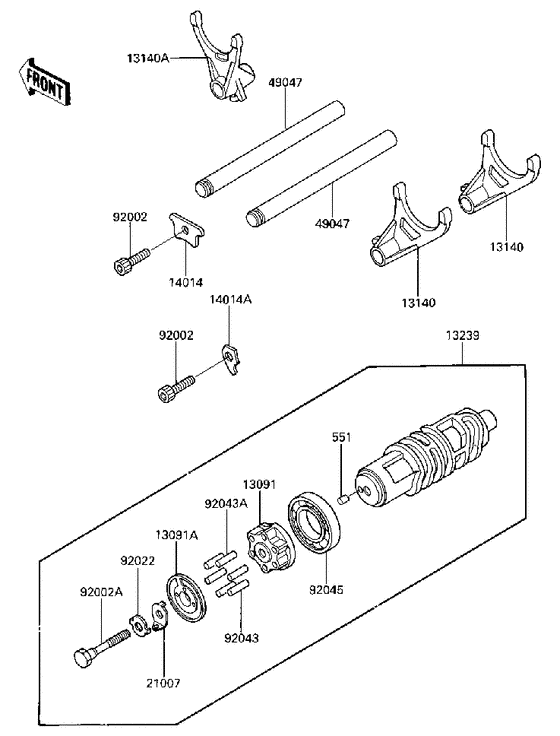 FRONT

13140A

49047

49047

92002

14014

13140

13140

14014A

92002

13239

551

13091

92043A

13091A

92022

92002A

92045

92043

21007