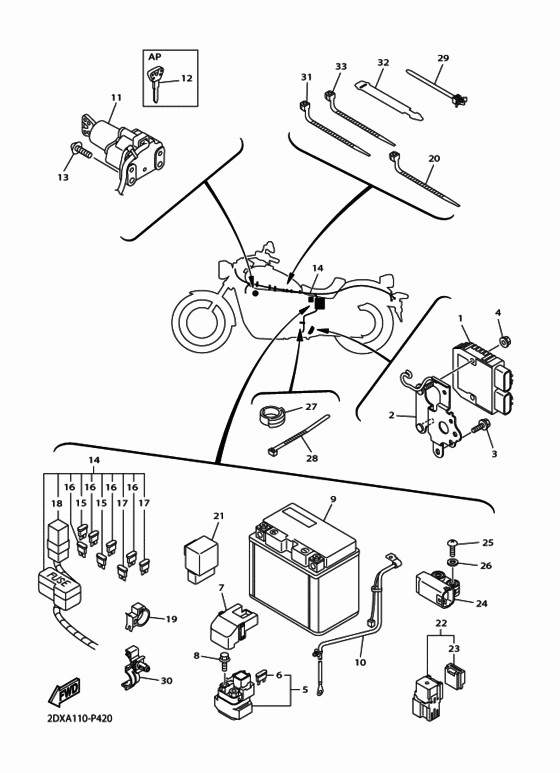 AP
12
11
13
31
33
32
29
20
14
1
4
2
3
27
28
14
16
16
16
16
18
15
15
17
17
FUSE
21
9
25
26
24
7
19
22
23
8
6
5
10
30
FWD
2DXA110-P420