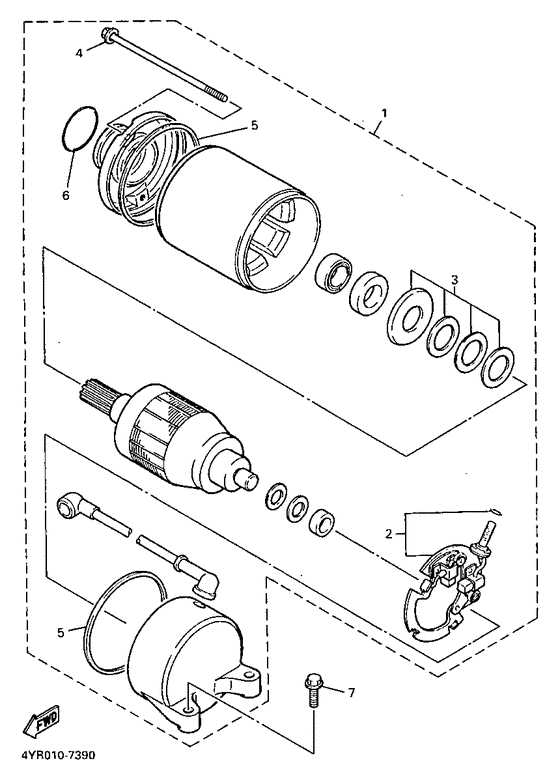 4
1
5
6
3
2
5
7
FWD
4YR010-7390