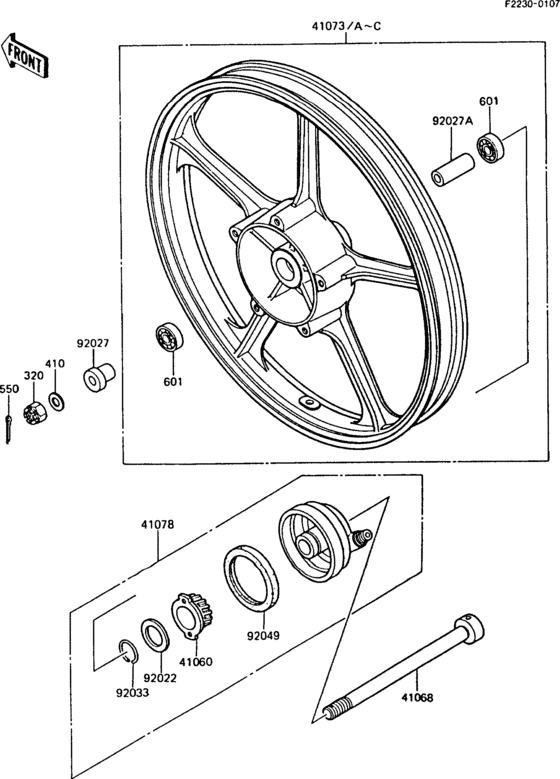 F2230-0107

FRONT

41073/A~C

92027A

601

92027

410

320

550

601

41078

92049

41060

92022

92033

41068