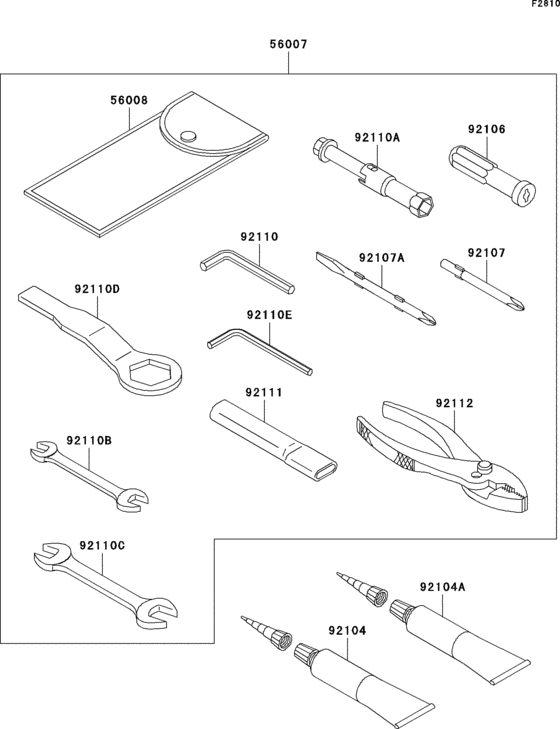 F2810

56007

56008

92110A

92106

92110

92107A

92107

92110D

92110E

92111

92112

92110B

92110C

92104A

92104