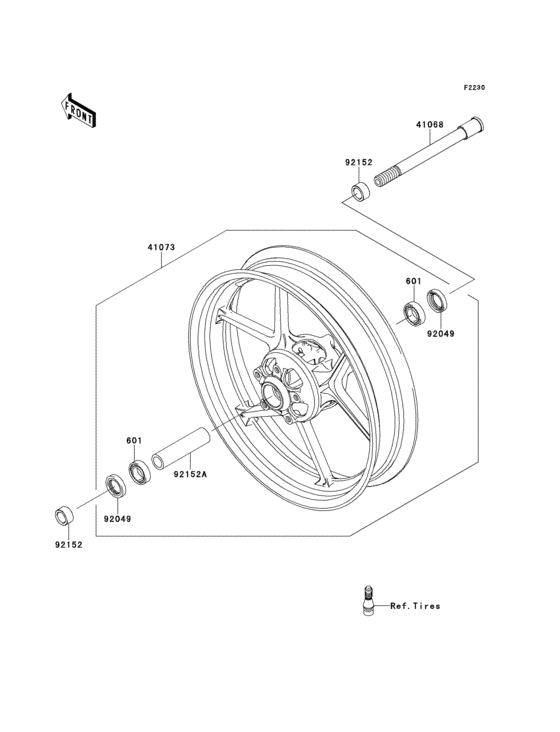 F2230

FRONT

41068

92152

41073

601

92049

601

92152A

92049

92152

Ref.Tires