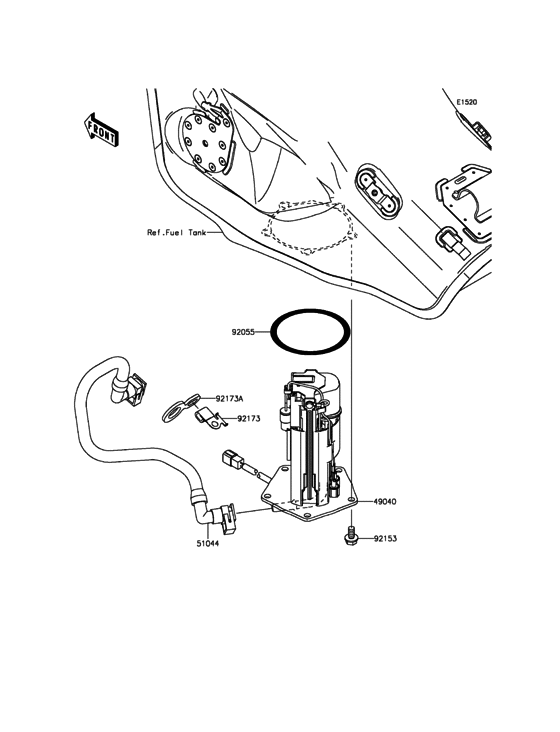 E1520

FRONT

Ref.Fuel Tank

92055

92173A

92173

49040

51044

92153