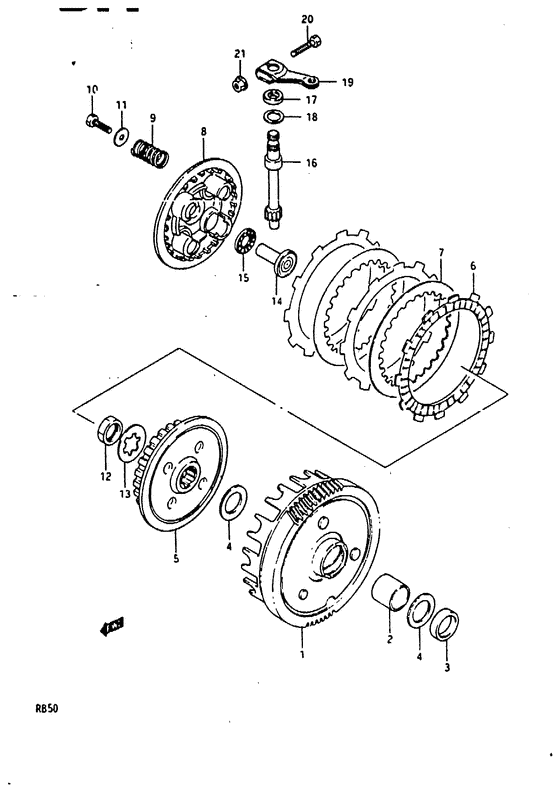 20
21
19
17
18
10
11
9
8
16
15
14
7
6
12
13
5
4
1
2
4
3
RB50