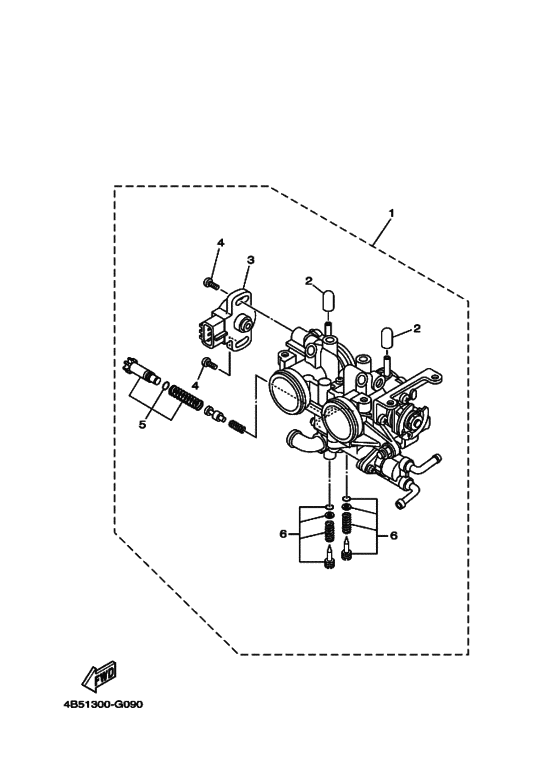 1
4
3
2
2
4
5
6
6
FWD
4B51300-G090